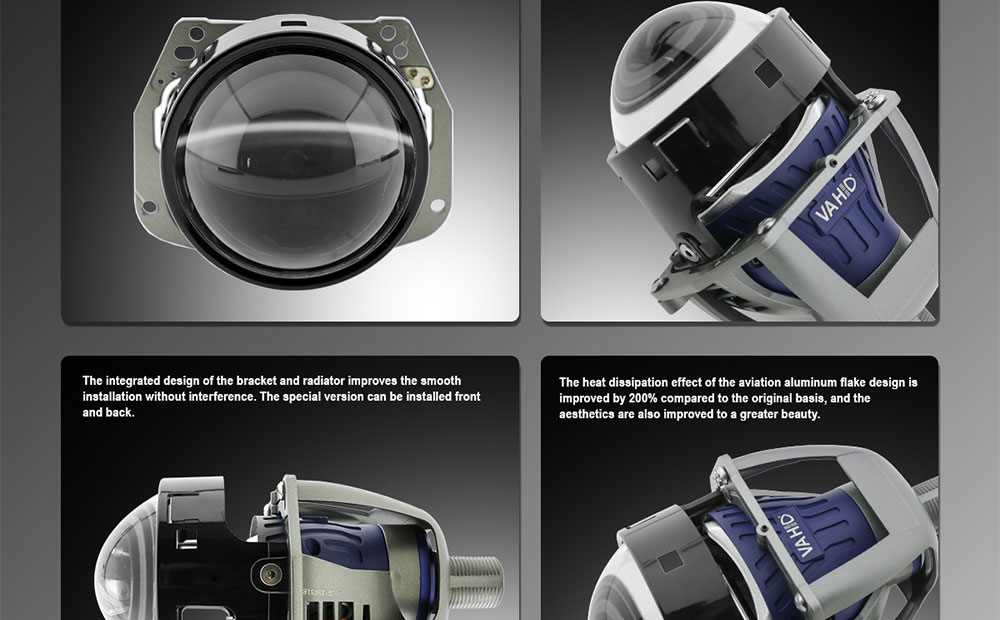 VAHID

The integrated design of the bracket and radiator improves the smooth installation without interference. The special version can be installed front and back.

The heat dissipation effect of the aviation aluminum flake design is improved by 200% compared to the original basis, and the aesthetics are also improved to a greater beauty.

VAHID